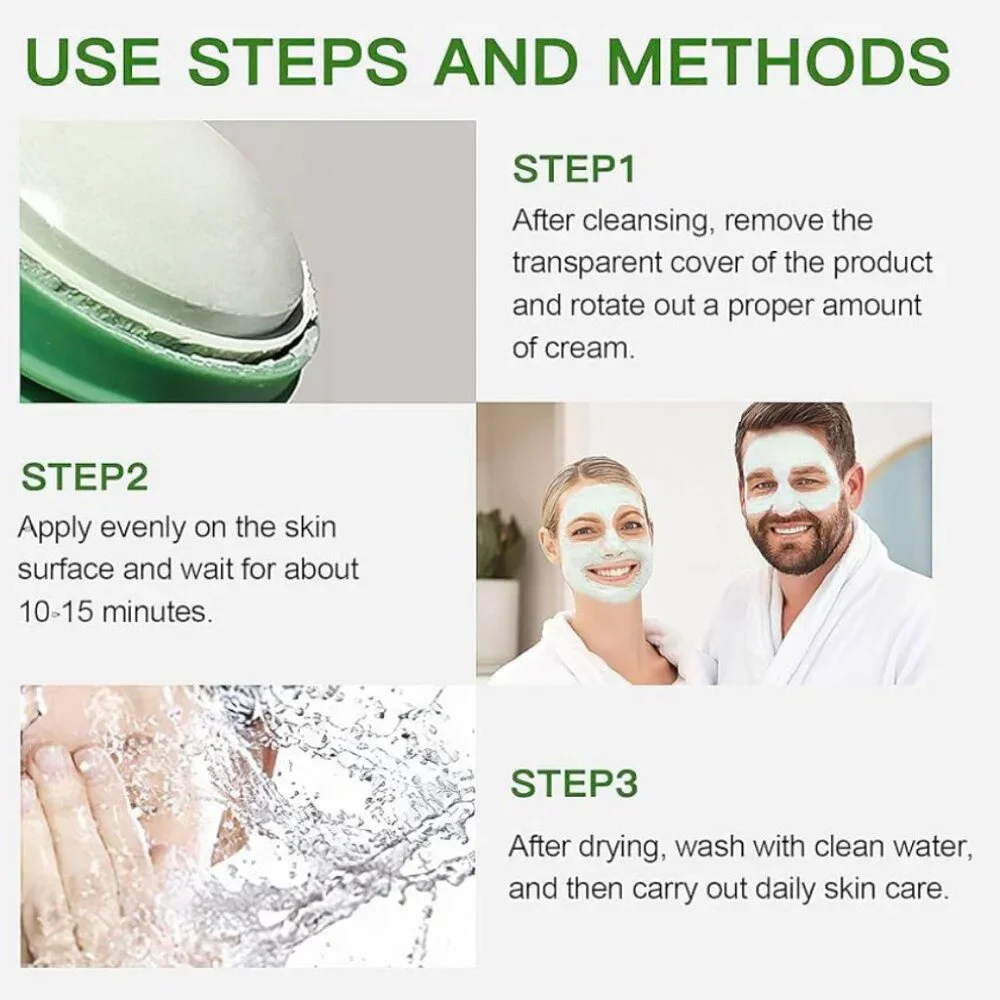 USE STEPS AND METHODS

STEP1

After cleansing, remove the transparent cover of the product and rotate out a proper amount of cream.

STEP2

Apply evenly on the skin surface and wait for about 10-15 minutes.

STEP3

After drying, wash with clean water, and then carry out daily skin care.